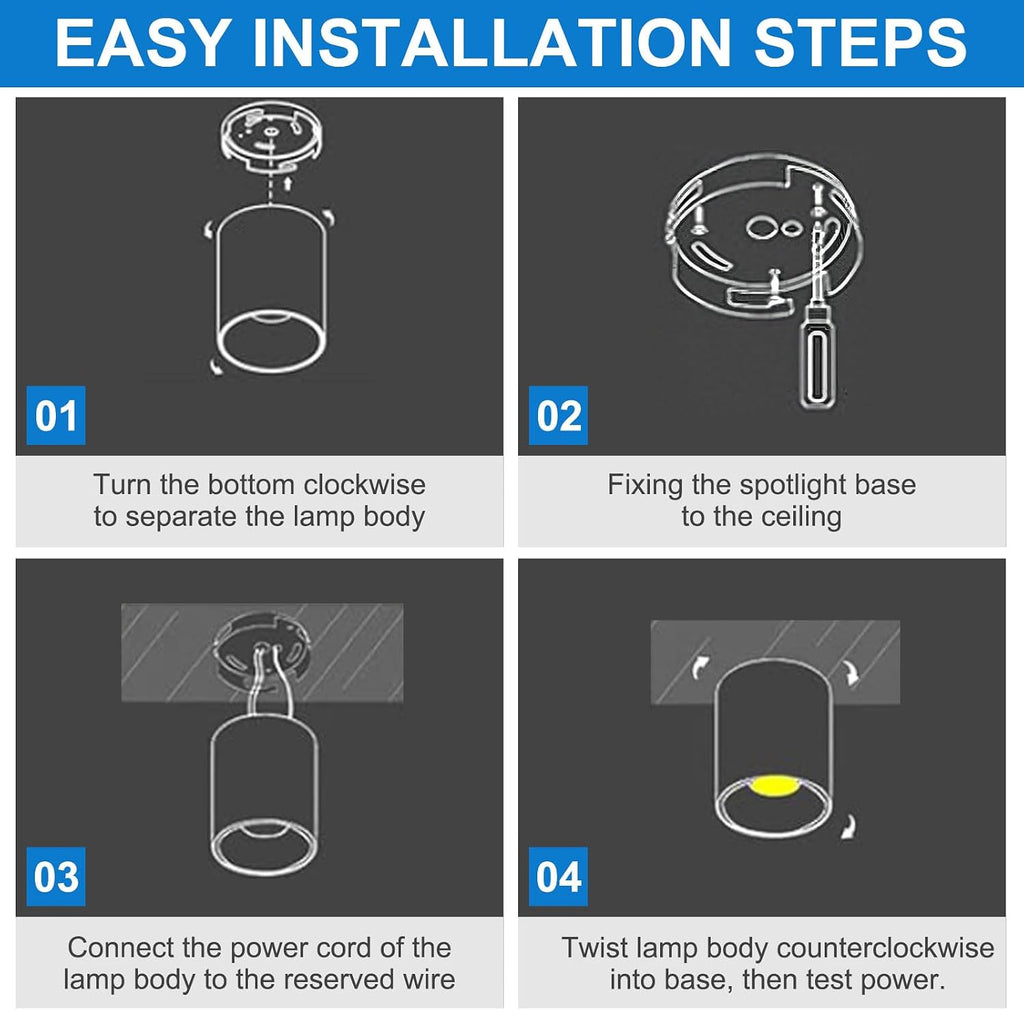 EASY INSTALLATION STEPS

01

Turn the bottom clockwise to separate the lamp body

02

Fixing the spotlight base to the ceiling

03

Connect the power cord of the lamp body to the reserved wire

04

Twist lamp body counterclockwise into base, then test power.